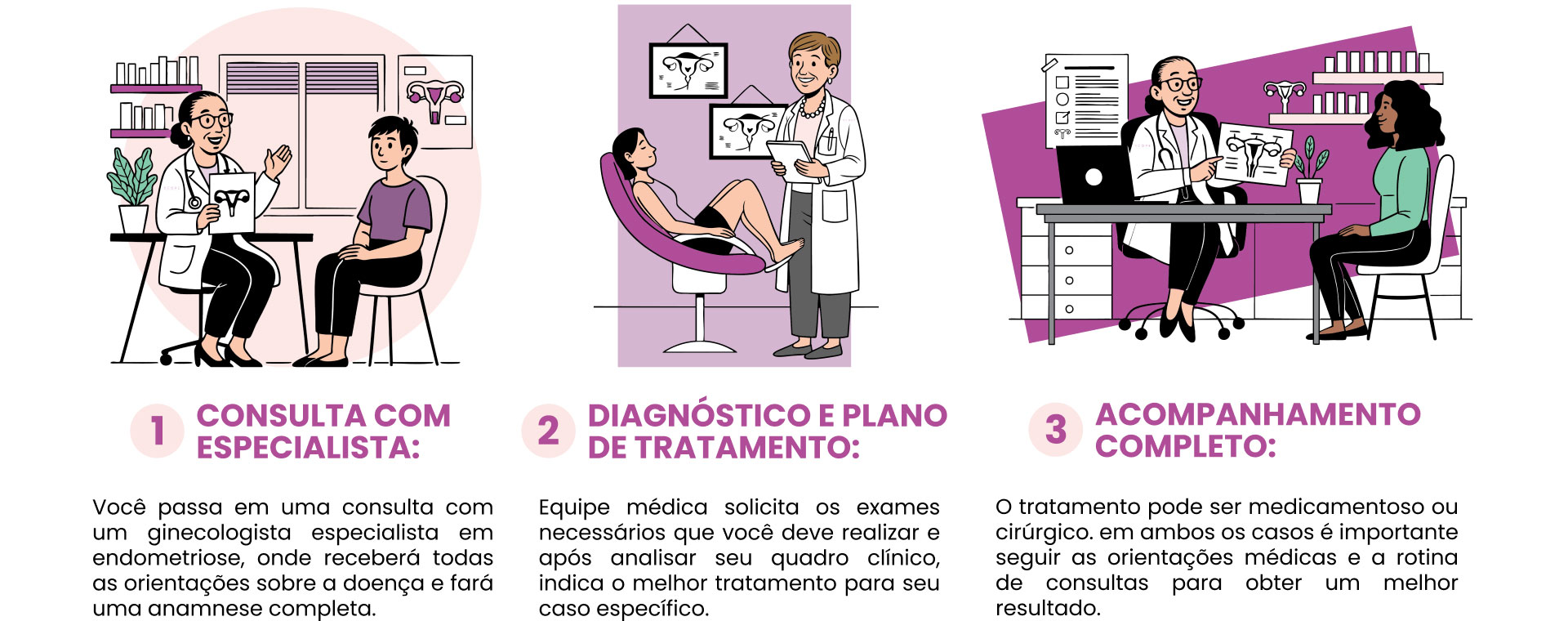 1 CONSULTA COM ESPECIALISTA:

Você passa em uma consulta com um ginecologista especialista em endometriose, onde receberá todas as orientações sobre a doença e fará uma anamnese completa.

2 DIAGNÓSTICO E PLANO DE TRATAMENTO:

Equipe médica solicita os exames necessários que você deve realizar e após analisar seu quadro clínico, indica o melhor tratamento para seu caso específico.

3 ACOMPANHAMENTO COMPLETO:

O tratamento pode ser medicamentoso ou cirúrgico. em ambos os casos é importante seguir as orientações médicas e a rotina de consultas para obter um melhor resultado.